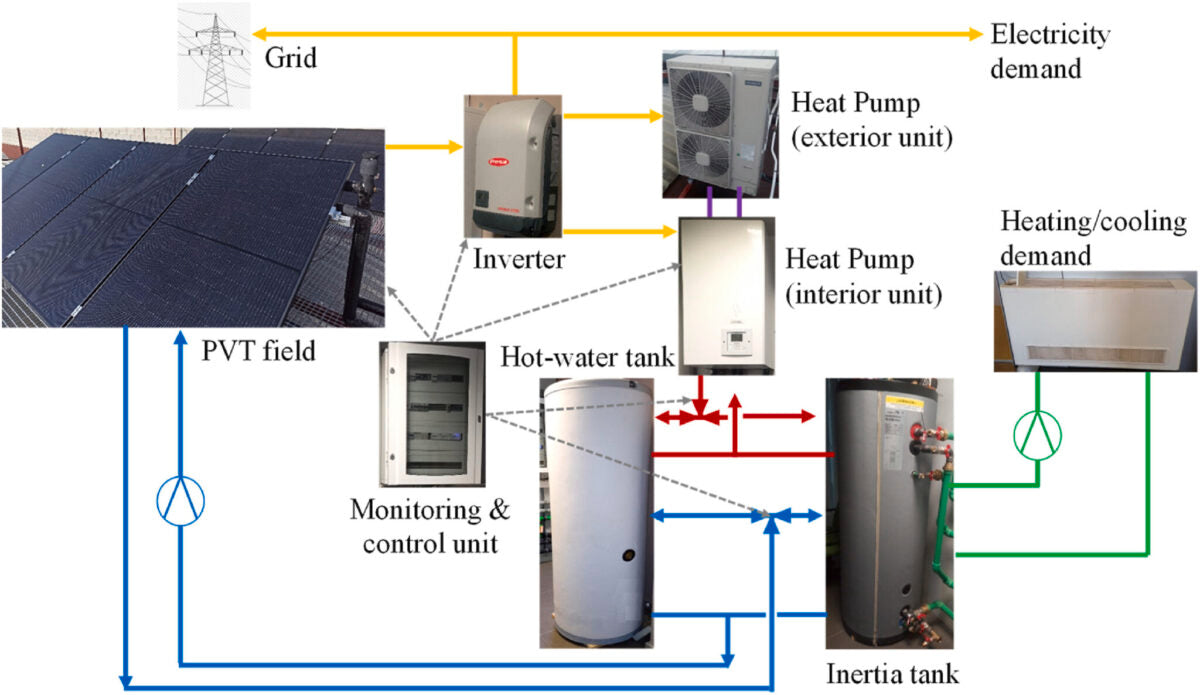 Grid

Electricity demand

Heat Pump (exterior unit)

Inverter

Heat Pump (interior unit)

Heating/cooling demand

PVT field

Hot-water tank

Monitoring & control unit

Inertia tank